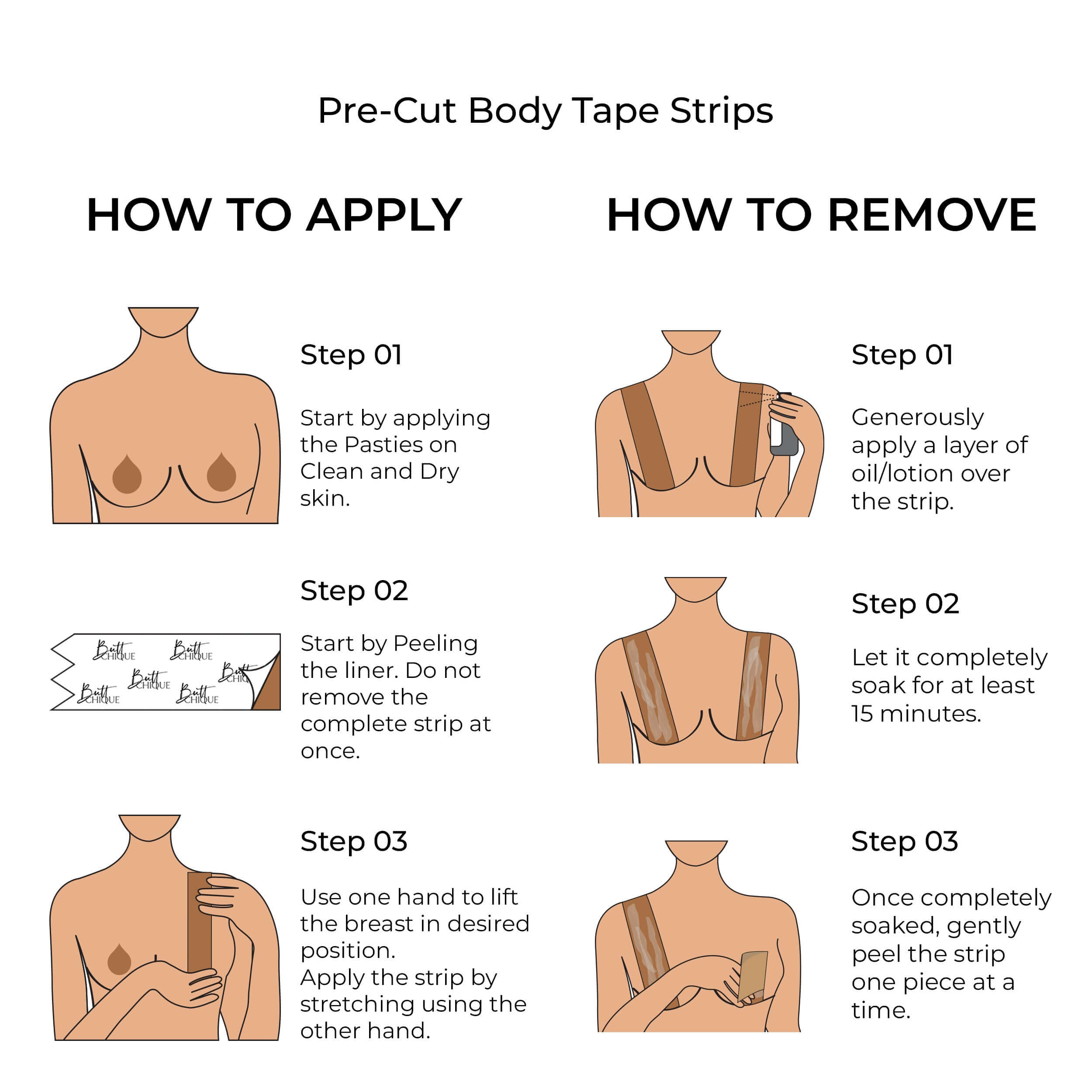 Pre-Cut Body Tape Strips

HOW TO APPLY

Step 01

Start by applying the Pasties on Clean and Dry skin.

Step 02

Butt CHIQUE Butt CHIQUE Butt CHIQUE Butt CHIQUE Butt CHIQUE Butt CHIQUE

Start by Peeling the liner. Do not remove the complete strip at once.

Step 03

Use one hand to lift the breast in desired position.
Apply the strip by stretching using the other hand.

HOW TO REMOVE

Step 01

Generously apply a layer of oil/lotion over the strip.

Step 02

Let it completely soak for at least 15 minutes.

Step 03

Once completely soaked, gently peel the strip one piece at a time.